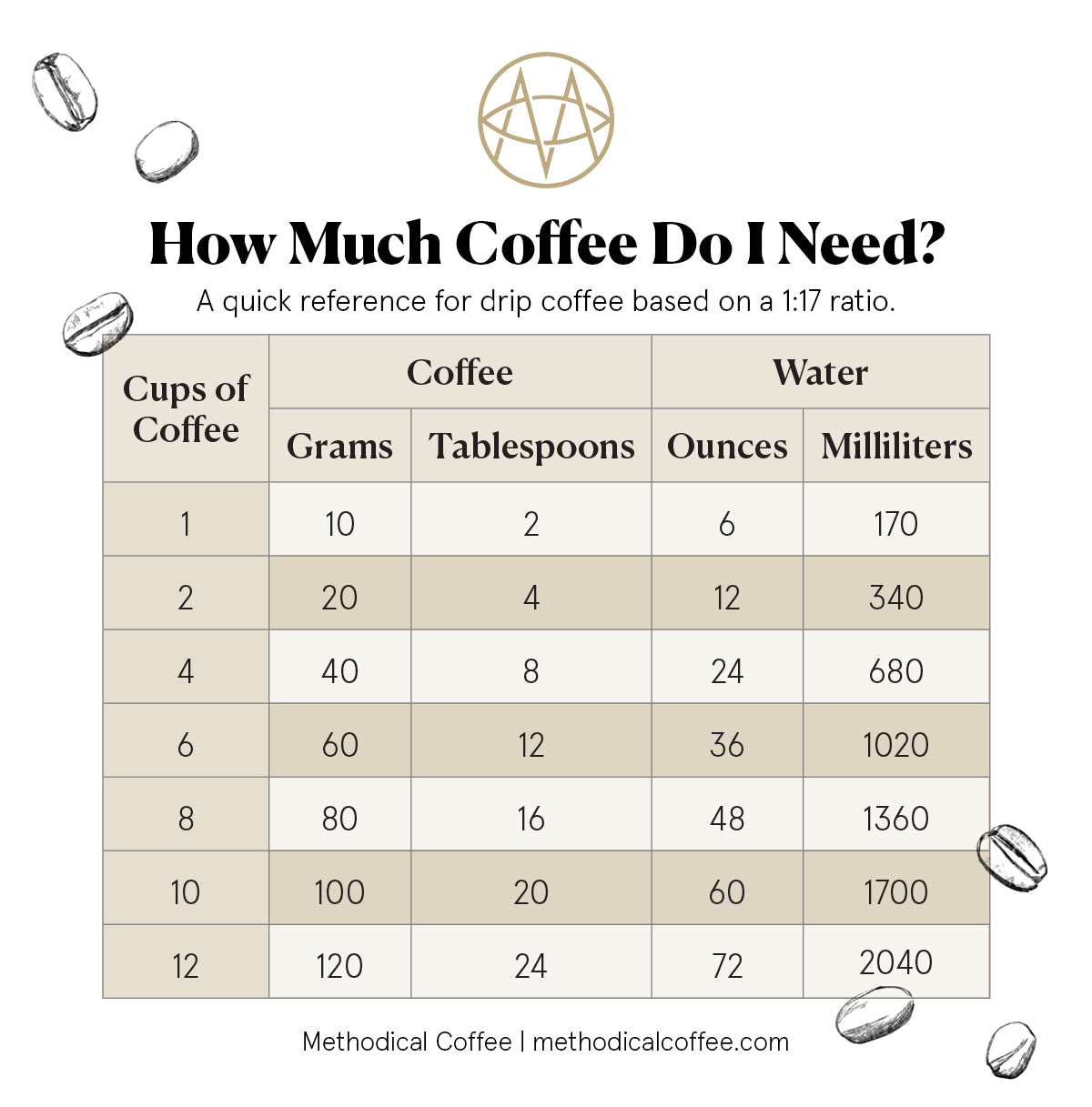 How Much Coffee Do I Need?

A quick reference for drip coffee based on a 1:17 ratio.

| Cups of Coffee | Coffee | | Water | |
|---|---|---|---|---|
| | Grams | Tablespoons | Ounces | Milliliters |
| 1 | 10 | 2 | 6 | 170 |
| 2 | 20 | 4 | 12 | 340 |
| 4 | 40 | 8 | 24 | 680 |
| 6 | 60 | 12 | 36 | 1020 |
| 8 | 80 | 16 | 48 | 1360 |
| 10 | 100 | 20 | 60 | 1700 |
| 12 | 120 | 24 | 72 | 2040 |

Methodical Coffee | methodicalcoffee.com